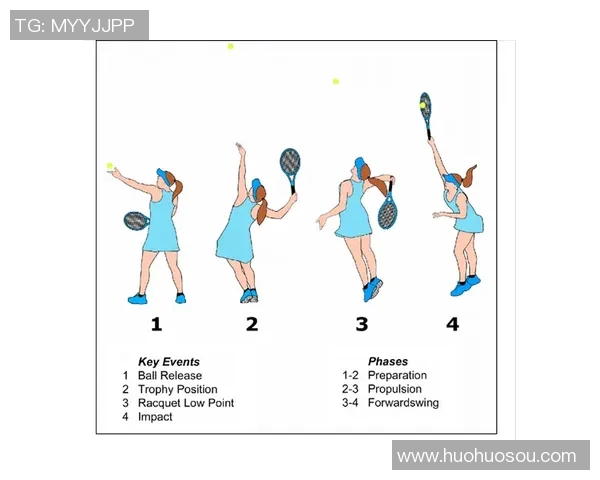 TG: MYYJJPP

1 2 3 4

Key Events
1 Ball Release
2 Trophy Position
3 Racquet Low Point
4 Impact

Phases
1-2 Preparation
2-3 Propulsion
3-4 Forwardswing

www.huohuosou.com